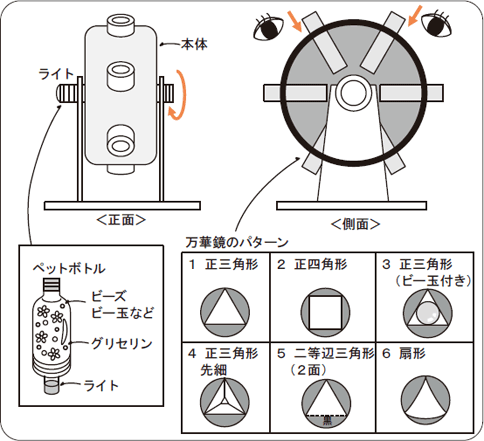 本体

ライト

<正面>

<側面>

ペットボトル

ビーズ
ビー玉など

グリセリン

ライト

万華鏡のパターン

| 1 正三角形 | 2 正四角形 | 3 正三角形（ビー玉付き） |
|---|---|---|
| 4 正三角形 先細 | 5 二等辺三角形（2面） 黒 | 6 扇形 |