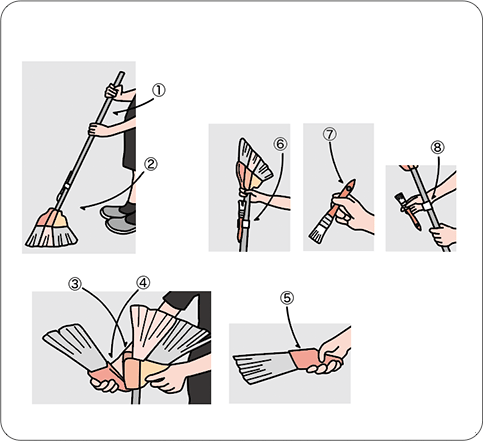 ①
②
⑥
⑦
⑧
③
④
⑤