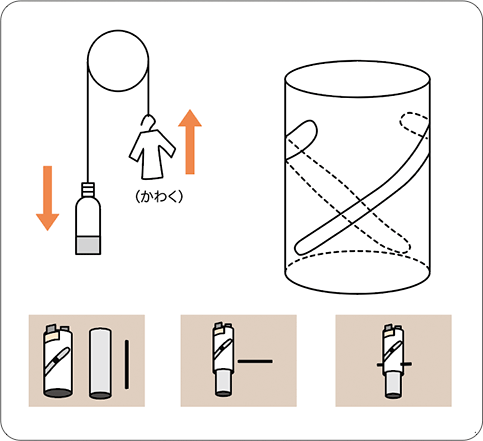 （かわく）