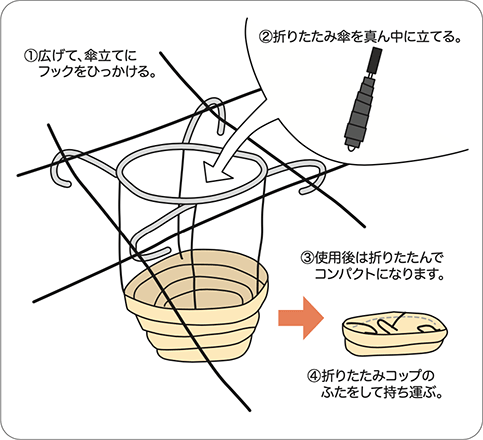 ①広げて、傘立てにフックをひっかける。

②折りたたみ傘を真ん中に立てる。

③使用後は折りたたんでコンパクトになります。

④折りたたみコップのふたをして持ち運ぶ。