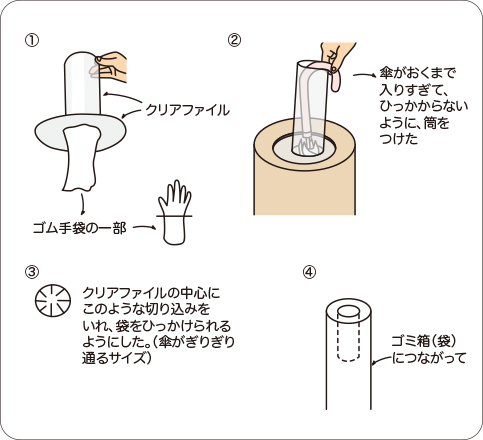 ①

クリアファイル

ゴム手袋の一部

②

傘がおくまで入りすぎて、ひっかからないように、筒をつけた

③

クリアファイルの中心にこのような切り込みをいれ、袋をひっかけられるようにした。(傘がぎりぎり通るサイズ)

④

ゴミ箱(袋)につながって