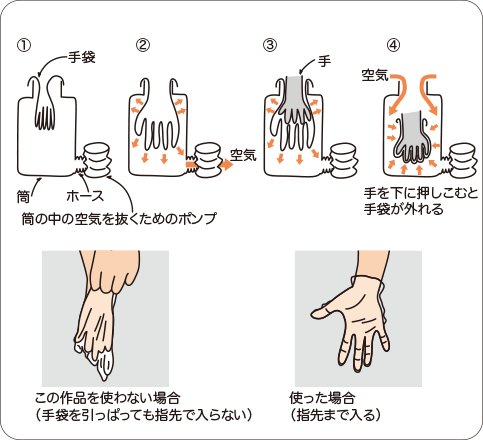 ①
手袋
筒
ホース
筒の中の空気を抜くためのポンプ

②
空気

③
手

④
空気
手を下に押しこむと手袋が外れる

この作品を使わない場合
（手袋を引っぱっても指先で入らない）

使った場合
（指先まで入る）