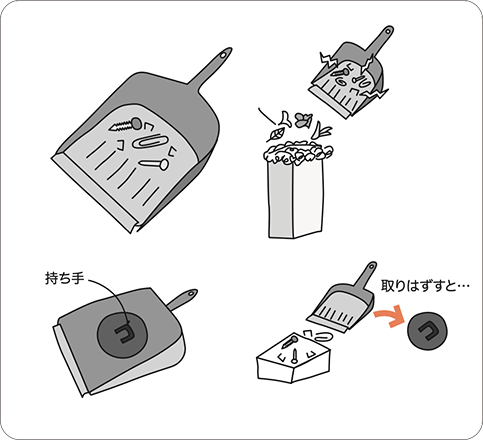 持ち手

取りはずすと…