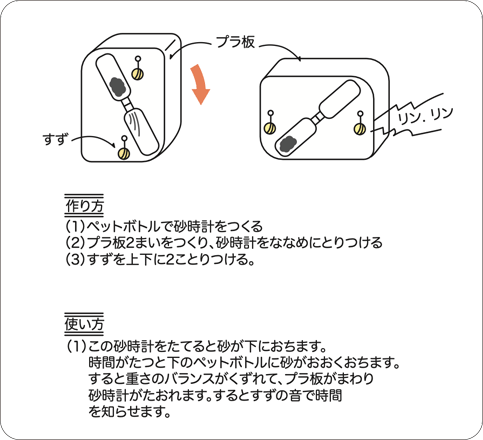 プラ板

すず

リン．リン

作り方
(1)ペットボトルで砂時計をつくる
(2)プラ板2まいをつくり、砂時計をななめにとりつける
(3)すずを上下に2ことりつける。

使い方
(1)この砂時計をたてると砂が下におちます。
時間がたつと下のペットボトルに砂がおおくおちます。
すると重さのバランスがくずれて、プラ板がまわり
砂時計がたおれます。するとすずの音で時間
を知らせます。