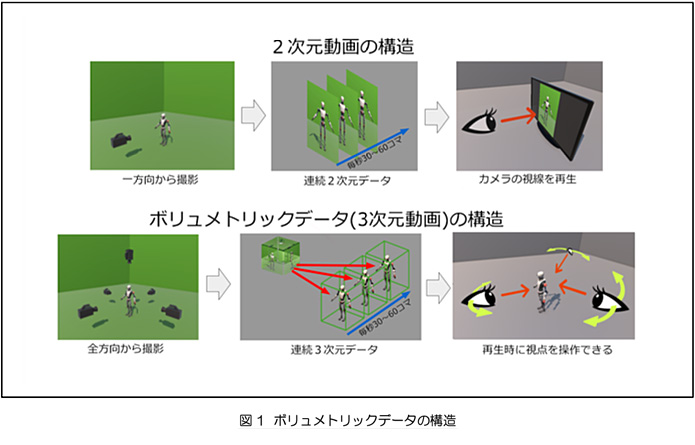 2次元動画の構造

一方向から撮影

毎秒30～60コマ

連続２次元データ

カメラの視線を再生

ボリュメトリックデータ(3次元動画)の構造

全方向から撮影

毎秒30～60コマ

連続３次元データ

再生時に視点を操作できる

図１ ボリュメトリックデータの構造